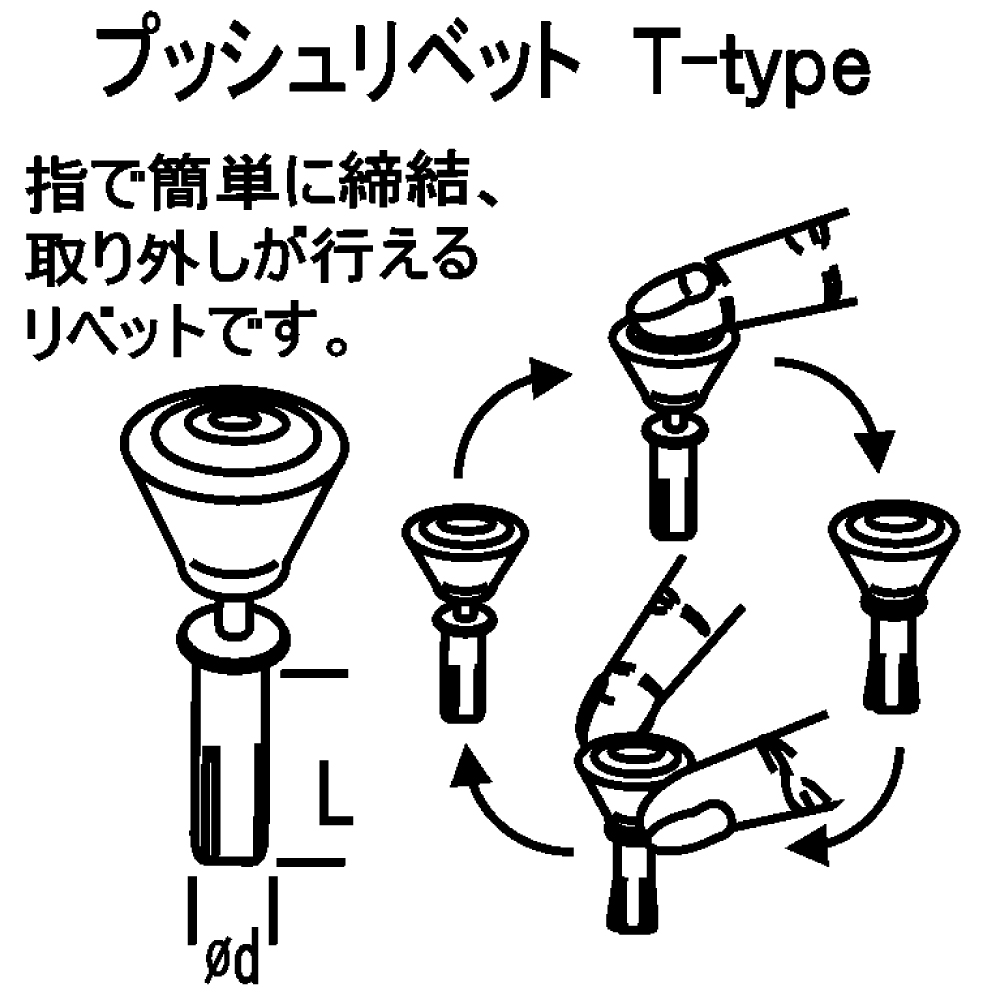 プッシュリベット T-type

指で簡単に締結、取り外しが行えるリベットです。

L

ød